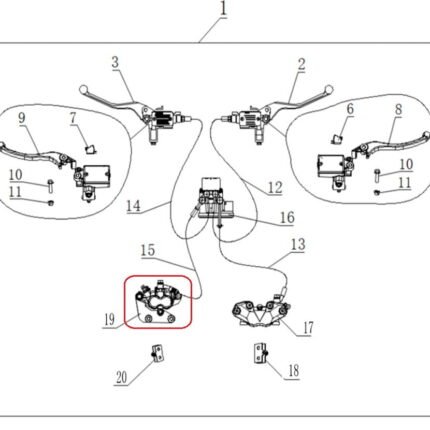 1
3
2
9
7
6
8
10
11
10
11
14
12
16
15
13
19
17
20
18