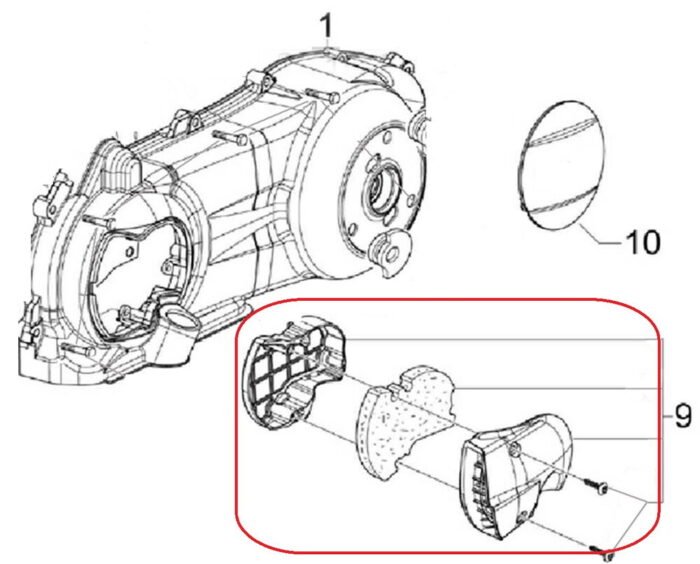 1
10
9