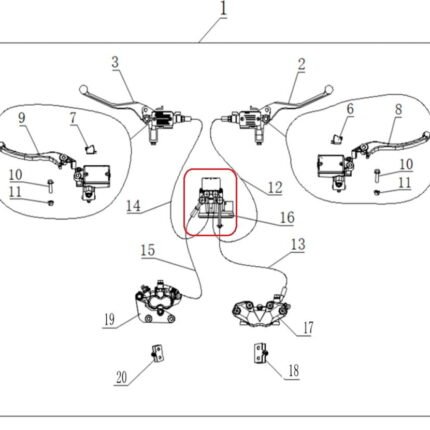 1
3
2
9
7
6
8
10
11
10
11
14
12
16
15
13
19
17
20
18