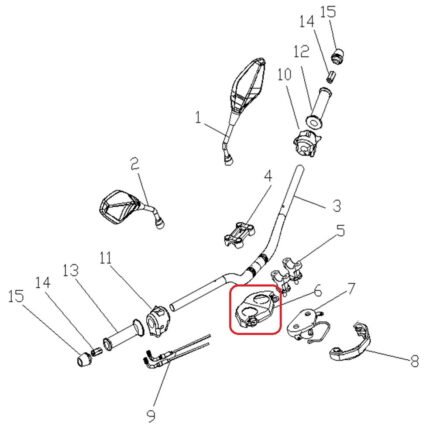 15
14
12
10
1
2
4
3
5
11
13
14
15
6
7
8
9