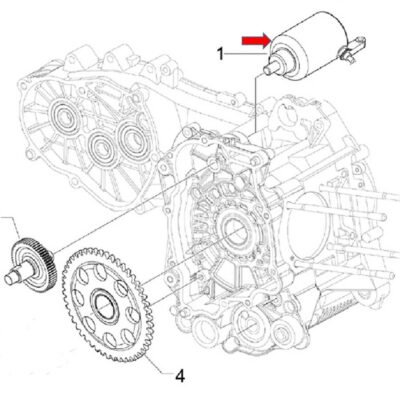 1

4