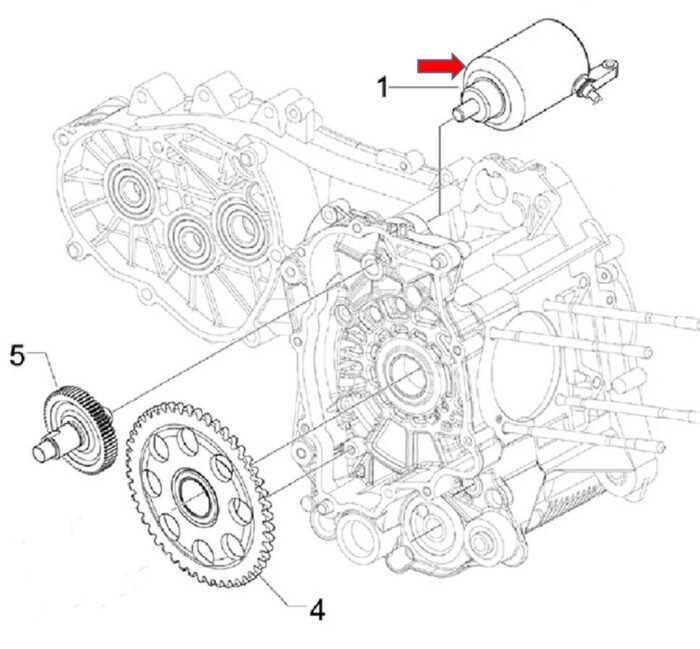 1
5
4