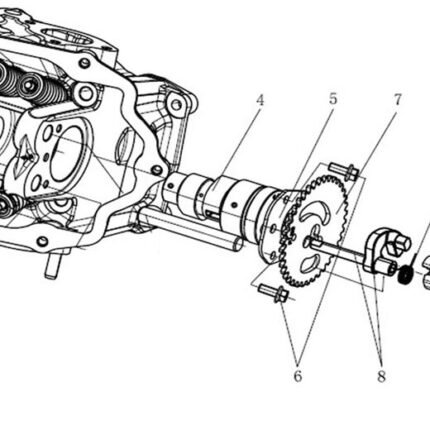 4
5
7
6
8