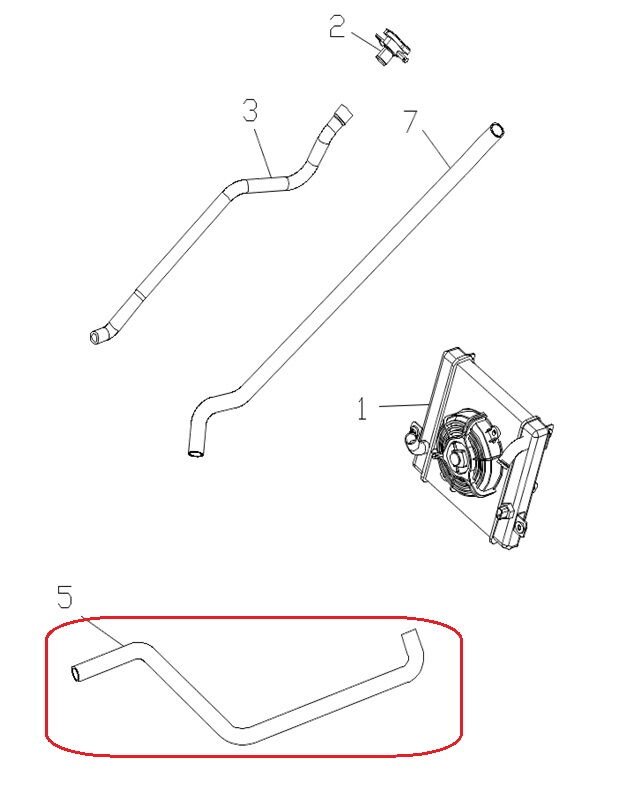 2
3
7
1
5