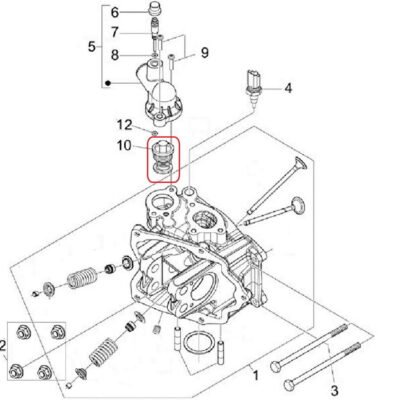 6
7
5
8
9
4
12
10
2
1
3