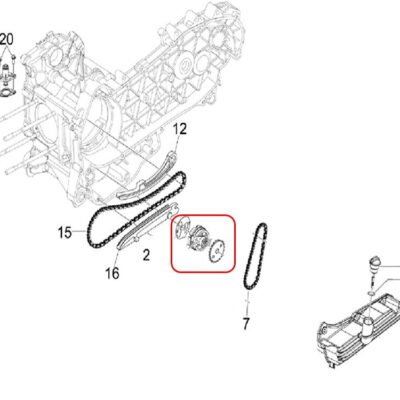 20
12
15
2
16
7