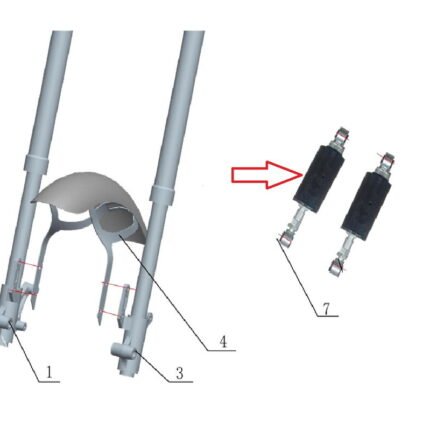 7

4

1

3