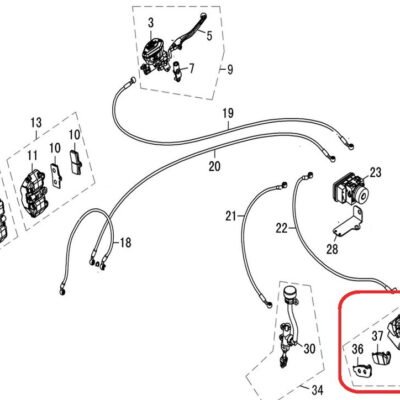 3
5
7
9
19
13
10
10
11
20
23
21
22
28
18
30
37
36
34