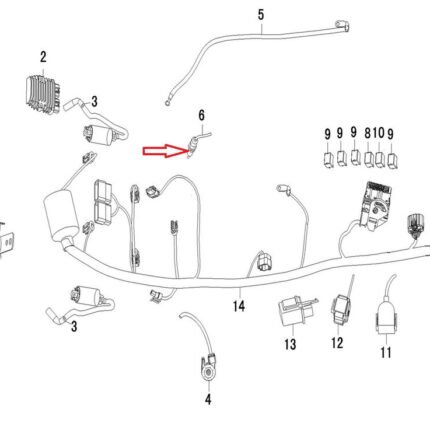 5
2
3
6
9 9 9 8 10 9
14
3
13
12
11
4