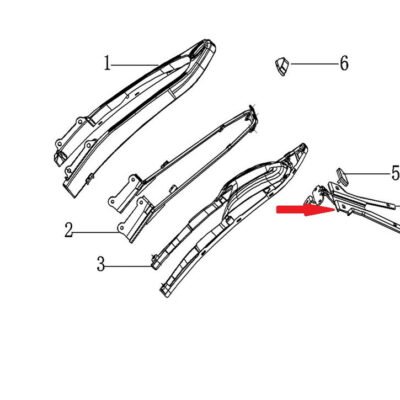 1
6
5
2
3