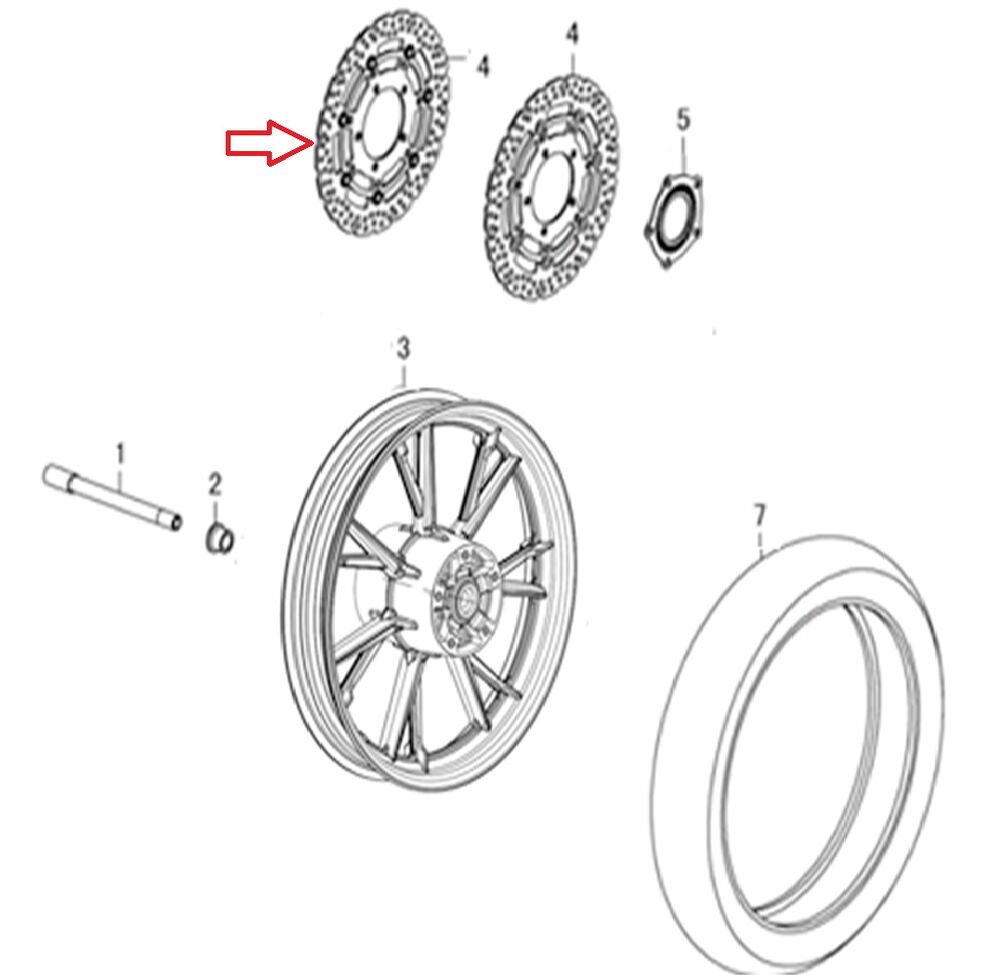 4
4
5
3
1
2
7