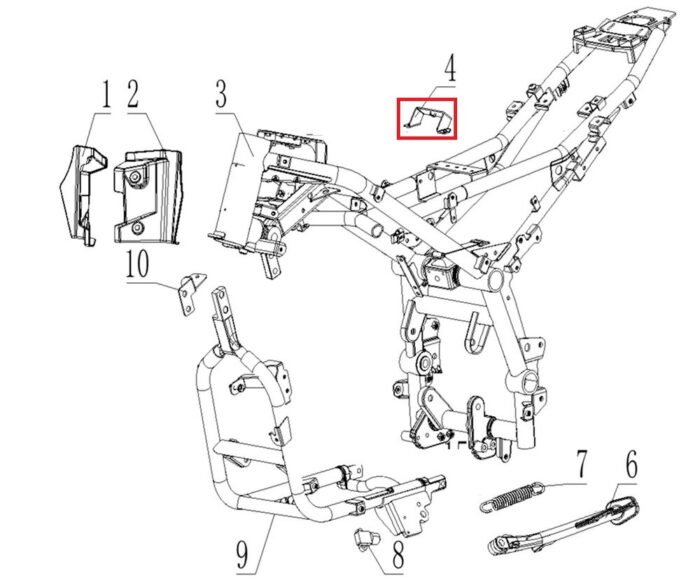 1
2
3
4
10
7
6
9
8