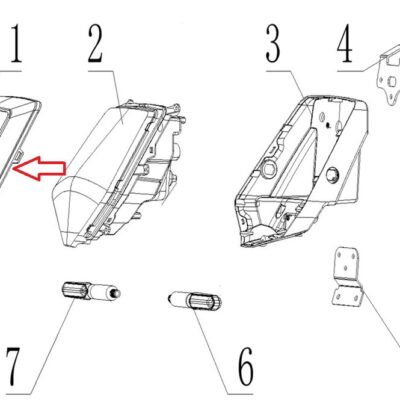 1
2
3
4
7
6