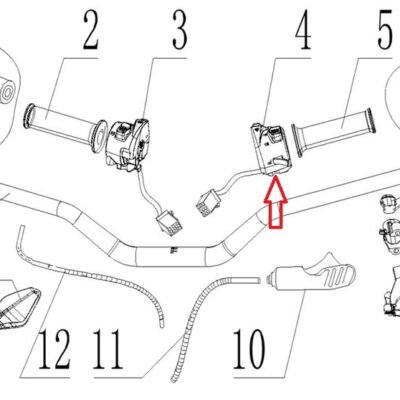 2
3
4
5
12
11
10