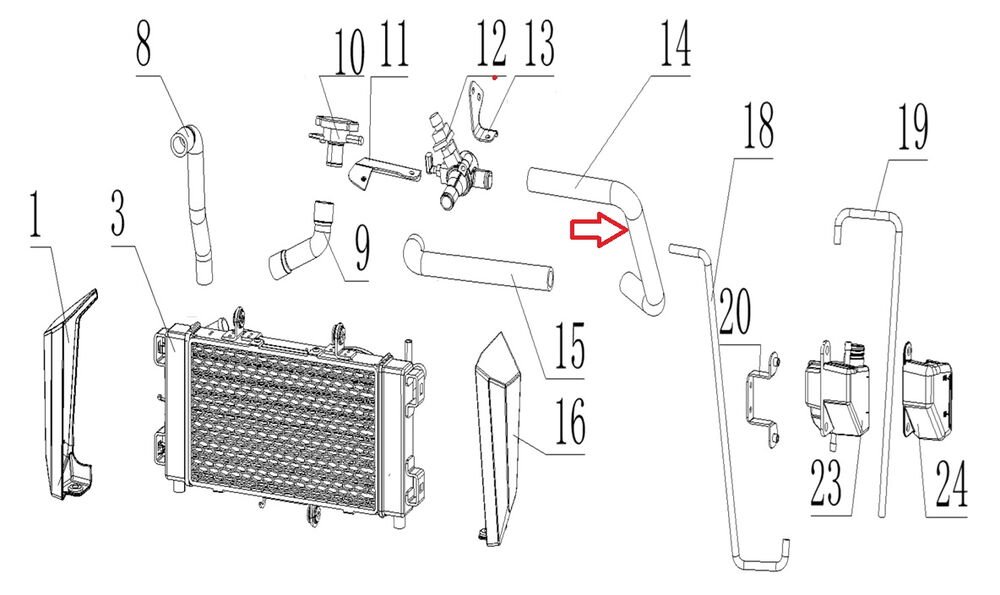 8
10
11
12
13
14
18
19
1
3
9
15
20
16
23
24