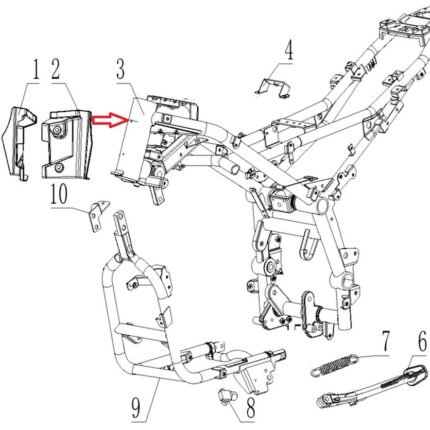 1
2
3
4
10
7
6
9
8