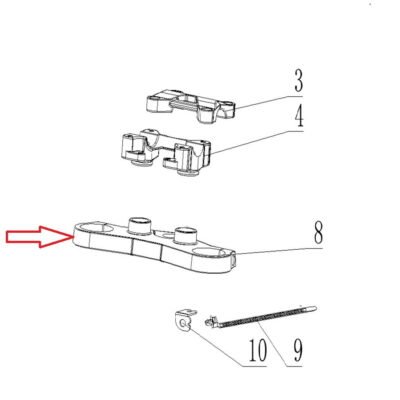 3
4
8
10
9