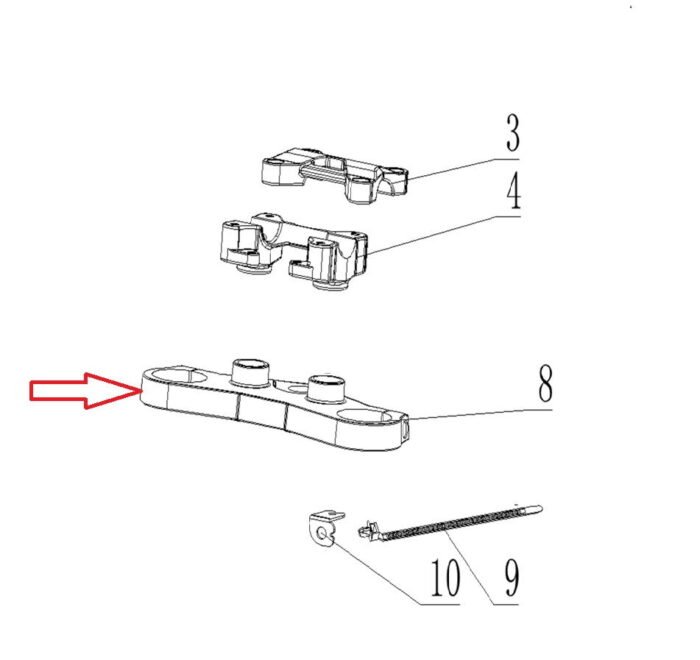 3
4
8
10
9