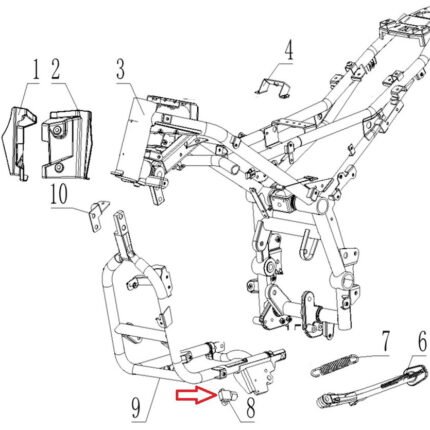 1 2 3 4 10 7 6 9 8