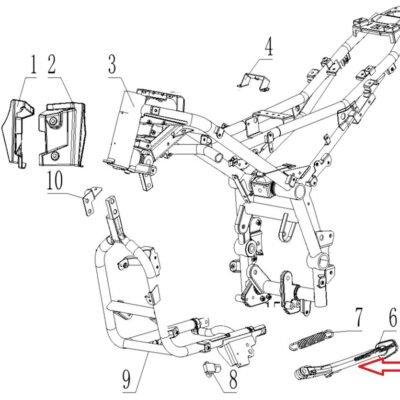 1
2
3
4
10
7
6
9
8